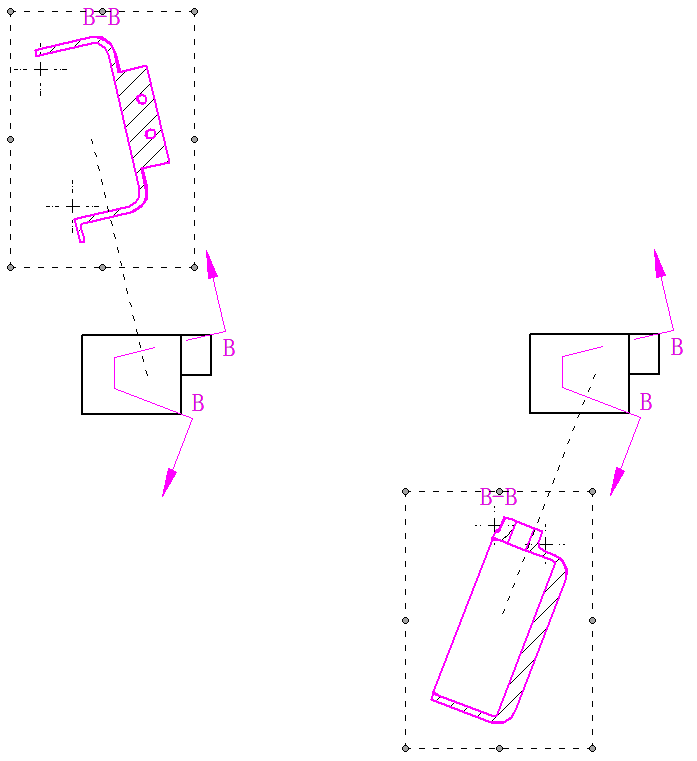 B-B

B

B

B

B

B-B